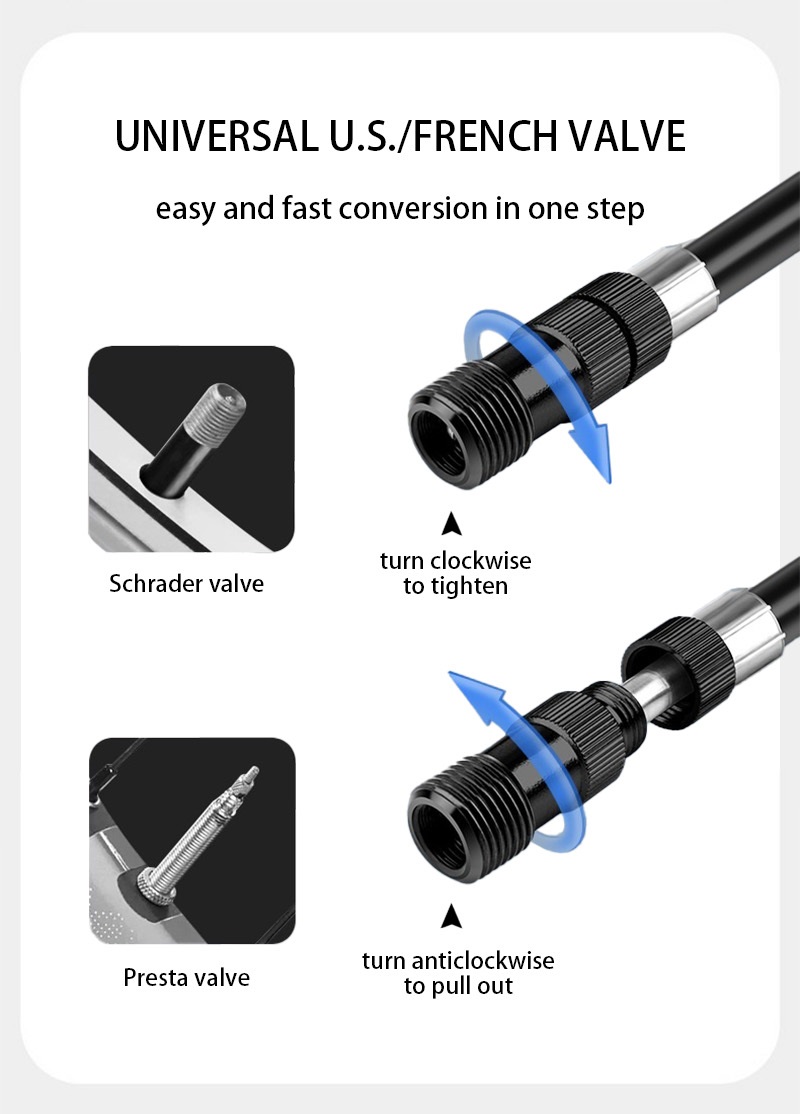 UNIVERSAL U.S./FRENCH VALVE

easy and fast conversion in one step

Schrader valve

turn clockwise to tighten

Presta valve

turn anticlockwise to pull out