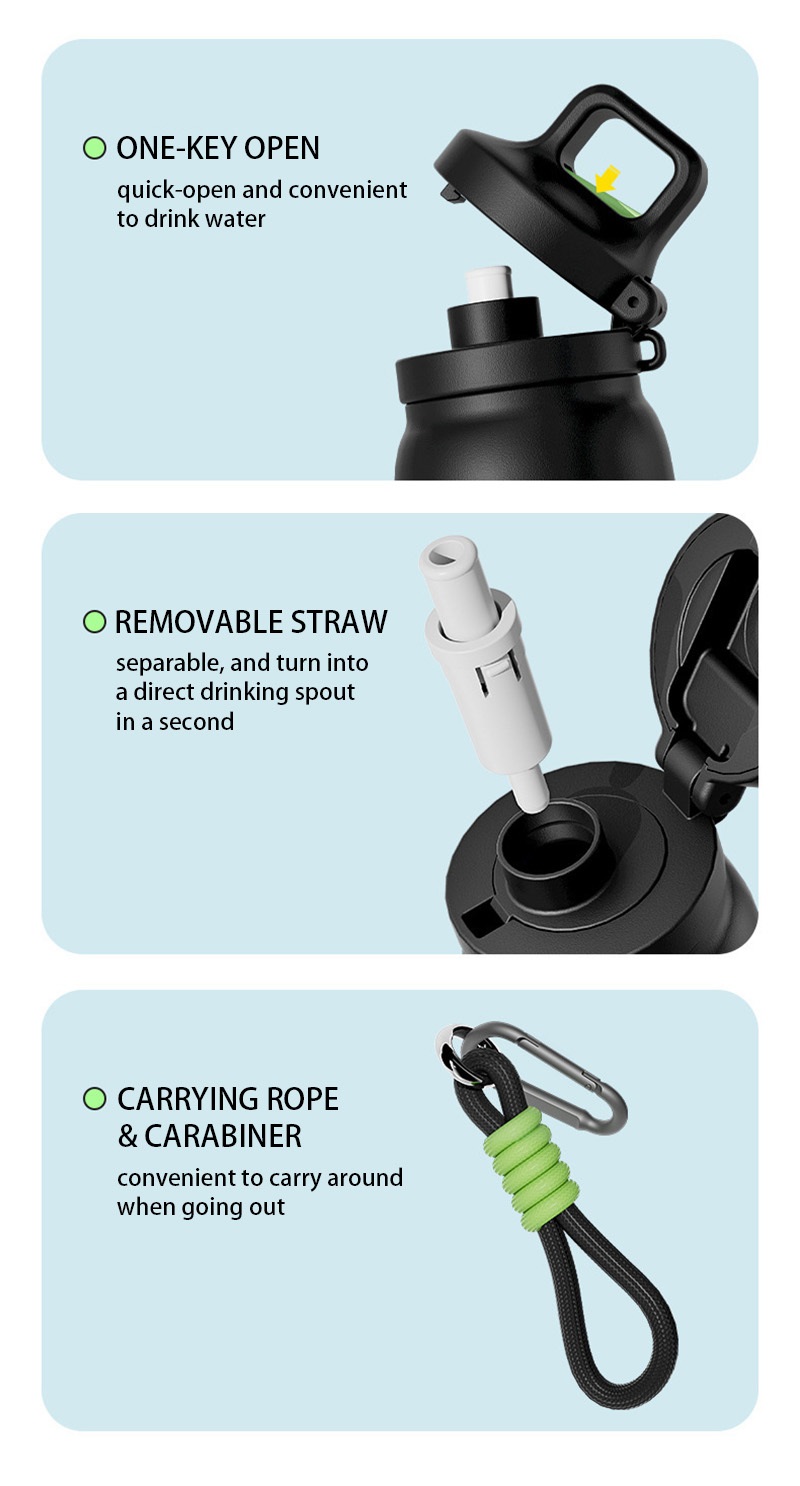 ONE-KEY OPEN

quick-open and convenient to drink water

REMOVABLE STRAW

separable, and turn into a direct drinking spout in a second

CARRYING ROPE & CARABINER

convenient to carry around when going out